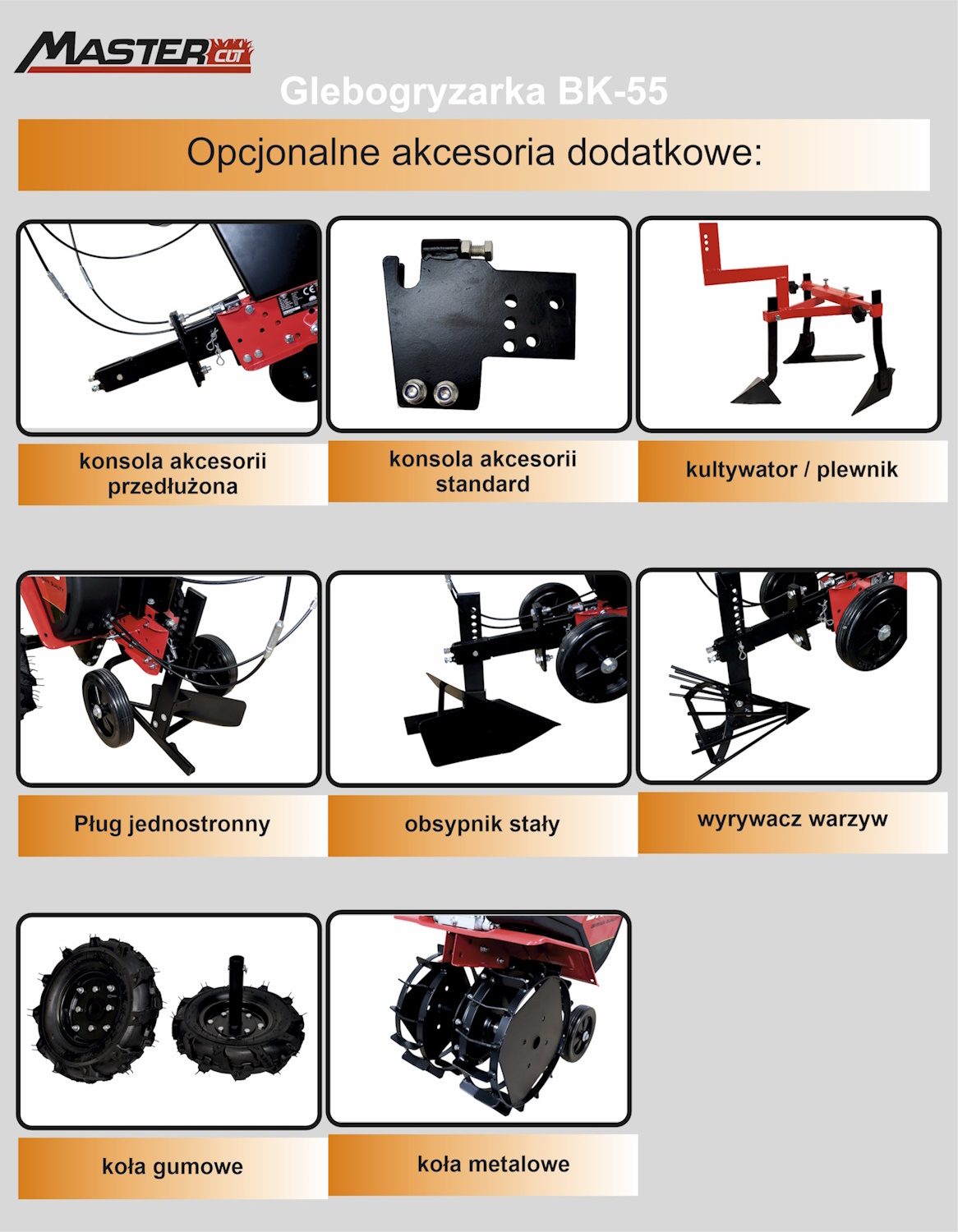 MASTER CUT

Glebogryzarka BK-55

Opcjonalne akcesoria dodatkowe:

konsola akcesorii przedłużona

konsola akcesorii standard

kultywator / plewnik

Pług jednostronny

obsypnik stały

wyrywacz warzyw

koła gumowe

koła metalowe